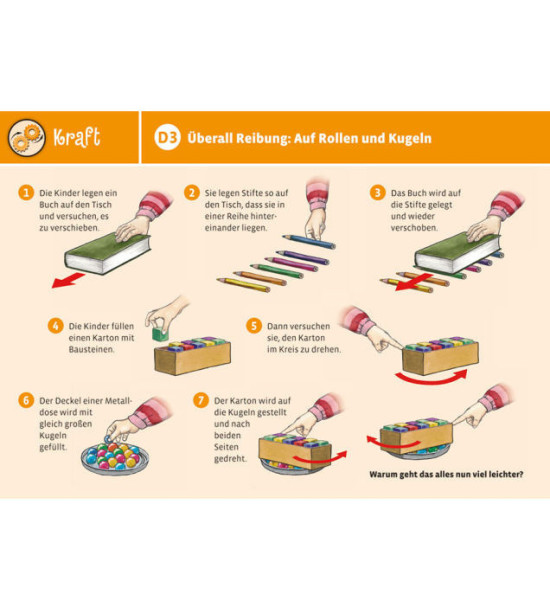 Kraft

D3 Überall Reibung: Auf Rollen und Kugeln

1 Die Kinder legen ein Buch auf den Tisch und versuchen, es zu verschieben.

2 Sie legen Stifte so auf den Tisch, dass sie in einer Reihe hintereinander liegen.

3 Das Buch wird auf die Stifte gelegt und wieder verschoben.

4 Die Kinder füllen einen Karton mit Bausteinen.

5 Dann versuchen sie, den Karton im Kreis zu drehen.

6 Der Deckel einer Metalldose wird mit gleich großen Kugeln gefüllt.

7 Der Karton wird auf die Kugeln gestellt und nach beiden Seiten gedreht.

Warum geht das alles nun viel leichter?