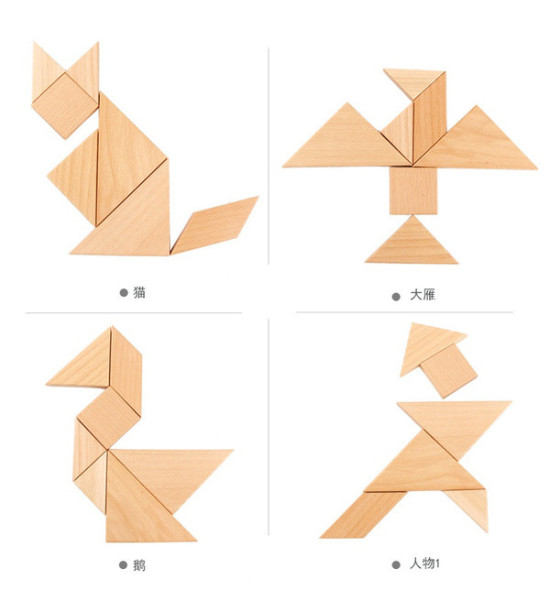 ● 猫

● 大雁

● 鹅

● 人物1